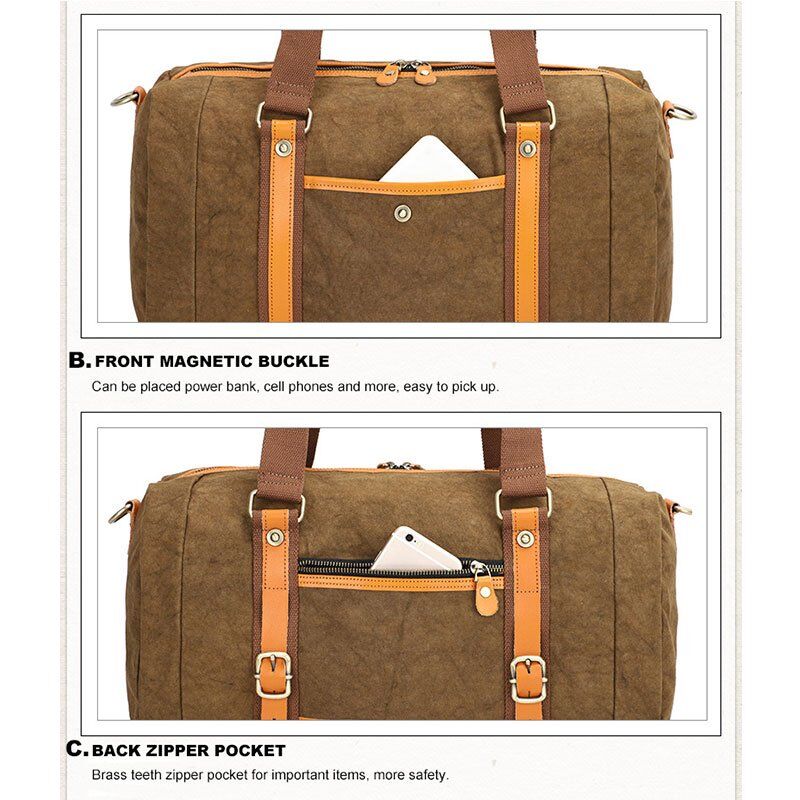 B. FRONT MAGNETIC BUCKLE

Can be placed power bank, cell phones and more, easy to pick up.

C. BACK ZIPPER POCKET

Brass teeth zipper pocket for important items, more safety.