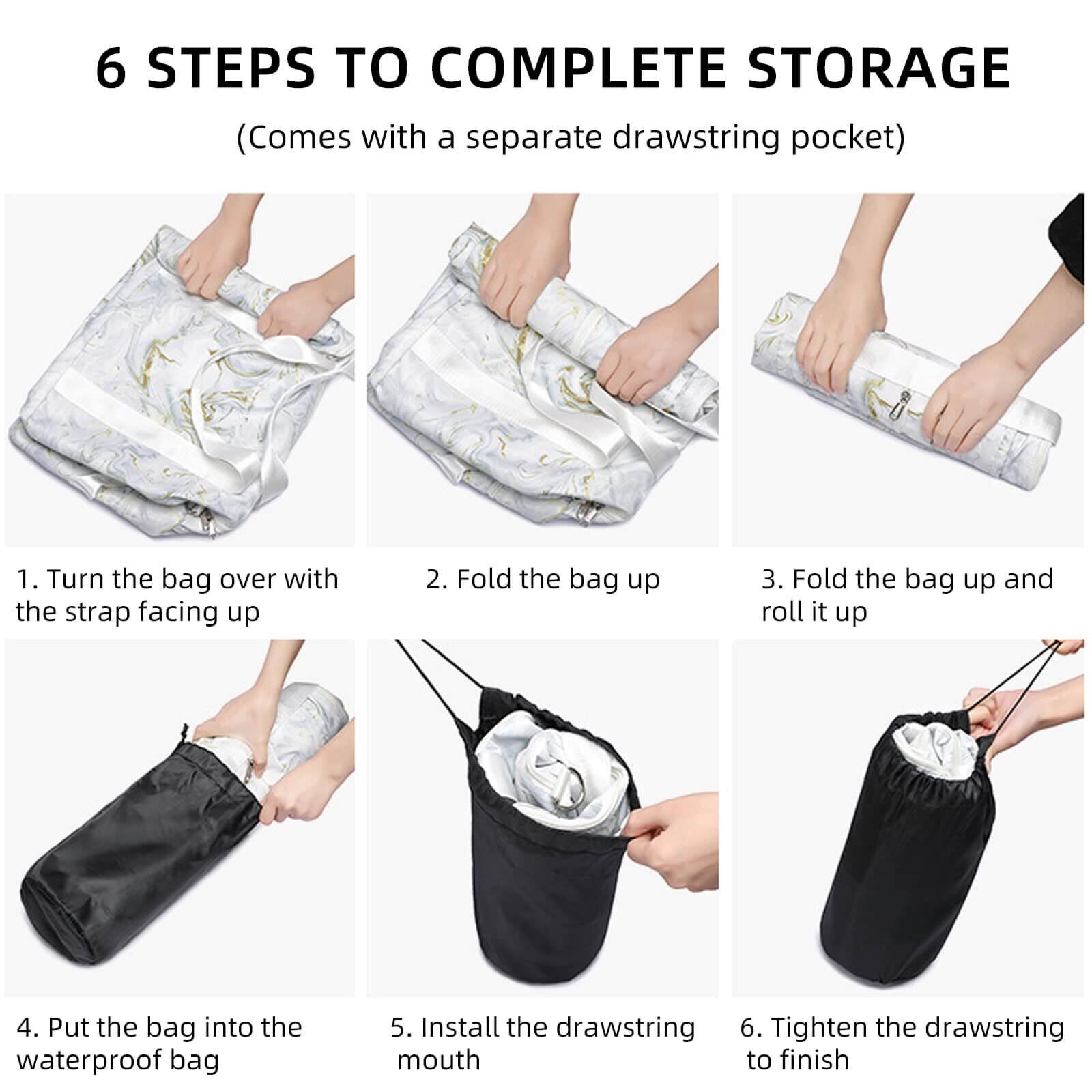 6 STEPS TO COMPLETE STORAGE

(Comes with a separate drawstring pocket)

1. Turn the bag over with the strap facing up

2. Fold the bag up

3. Fold the bag up and roll it up

4. Put the bag into the waterproof bag

5. Install the drawstring mouth

6. Tighten the drawstring to finish